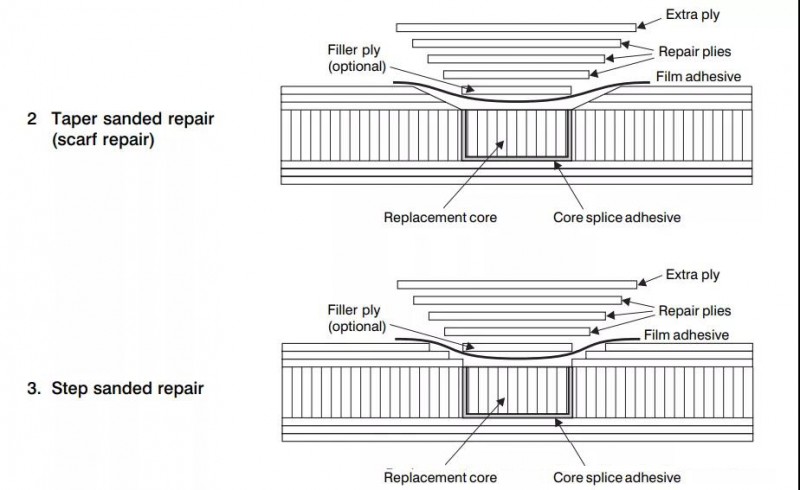 2 Taper sanded repair (scarf repair)

Extra ply
Filler ply (optional)
Repair plies
Film adhesive
Replacement core
Core splice adhesive

3. Step sanded repair

Extra ply
Filler ply (optional)
Repair plies
Film adhesive
Replacement core
Core splice adhesive