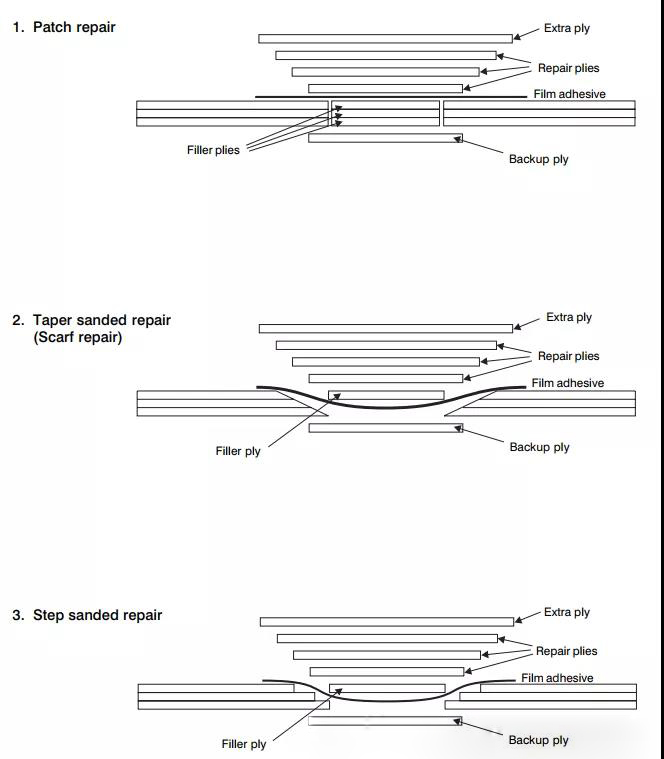 1. Patch repair

Extra ply

Repair plies

Film adhesive

Filler plies

Backup ply

2. Taper sanded repair (Scarf repair)

Extra ply

Repair plies

Film adhesive

Filler ply

Backup ply

3. Step sanded repair

Extra ply

Repair plies

Film adhesive

Filler ply

Backup ply