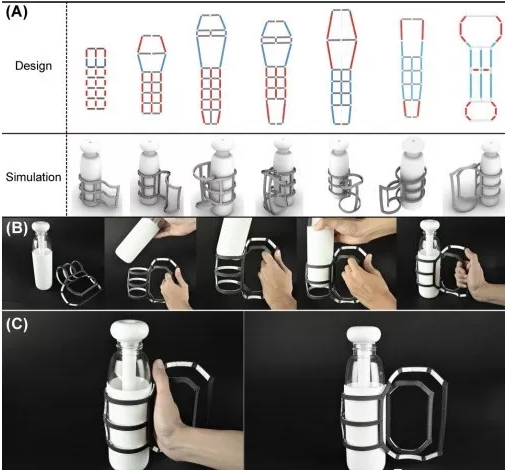 (A)

Design

Simulation

(B)

(C)