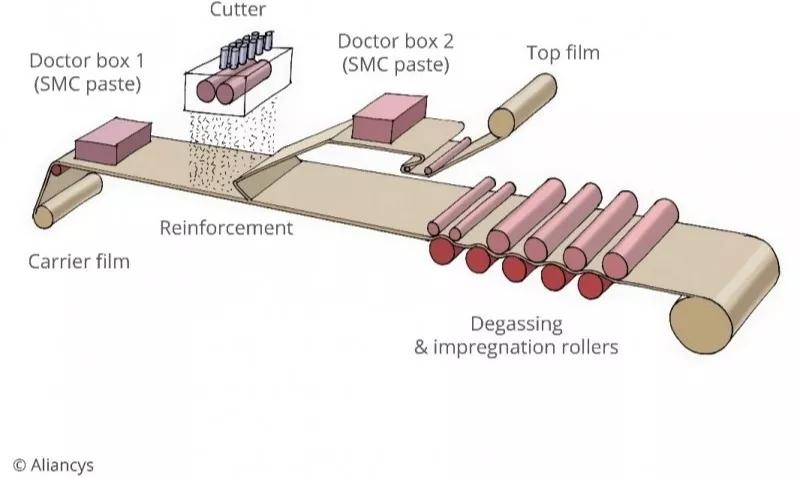 Cutter

Doctor box 1
(SMC paste)

Doctor box 2
(SMC paste)

Top film

Reinforcement

Carrier film

Degassing
& impregnation rollers

© Aliancys