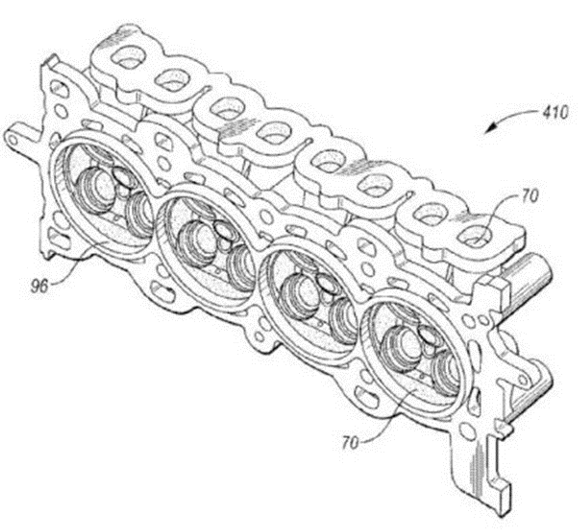 410

70

96

70