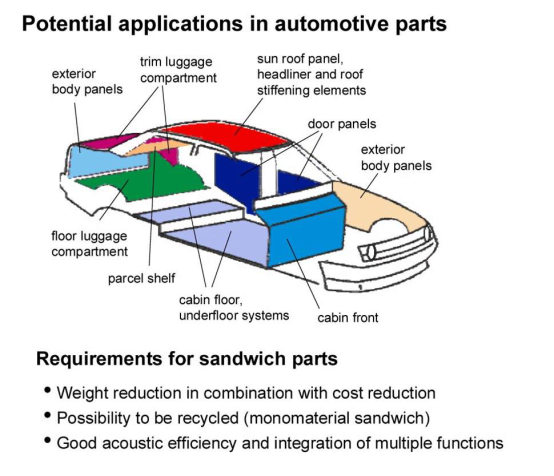 Potential applications in automotive parts

exterior body panels

trim luggage compartment

sun roof panel, headliner and roof stiffening elements

door panels

exterior body panels

floor luggage compartment

parcel shelf

cabin floor, underfloor systems

cabin front

Requirements for sandwich parts

• Weight reduction in combination with cost reduction
• Possibility to be recycled (monomaterial sandwich)
• Good acoustic efficiency and integration of multiple functions