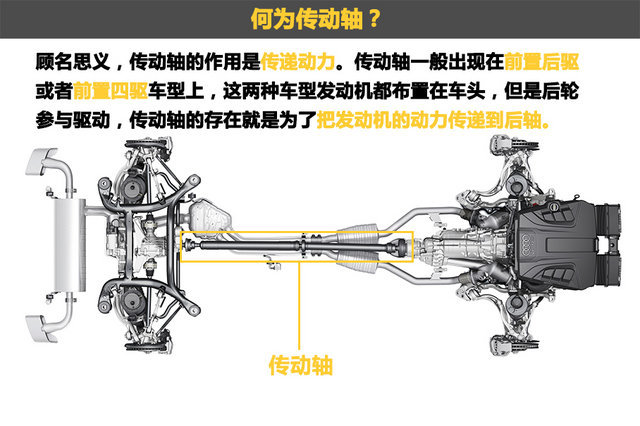 何为传动轴？

顾名思义，传动轴的作用是传递动力。传动轴一般出现在前置后驱或者前置四驱车型上，这两种车型发动机都布置在车头，但是后轮参与驱动，传动轴的存在就是为了把发动机的动力传递到后轴。

传动轴