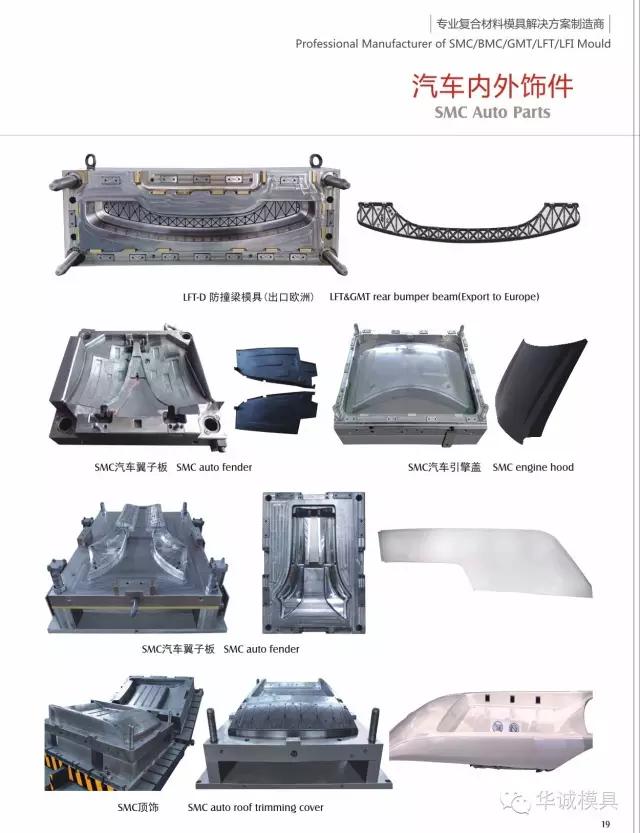 专业复合材料模具解决方案制造商
Professional Manufacturer of SMC/BMC/GMT/LFT/LFI Mould

汽车内外饰件
SMC Auto Parts

LFT-D 防撞梁模具(出口欧洲)  LFT&GMT rear bumper beam(Export to Europe)

SMC汽车翼子板  SMC auto fender

SMC汽车引擎盖  SMC engine hood

SMC汽车翼子板  SMC auto fender

SMC顶饰  SMC auto roof trimming cover

华诚模具

19