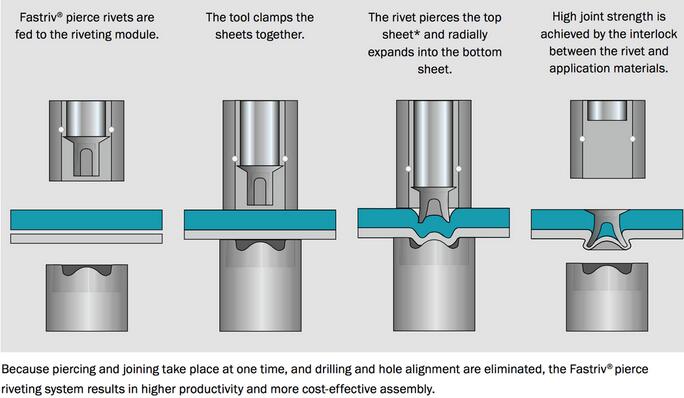 Fastriv® pierce rivets are fed to the riveting module.

The tool clamps the sheets together.

The rivet pierces the top sheet* and radially expands into the bottom sheet.

High joint strength is achieved by the interlock between the rivet and application materials.

Because piercing and joining take place at one time, and drilling and hole alignment are eliminated, the Fastriv® pierce riveting system results in higher productivity and more cost-effective assembly.