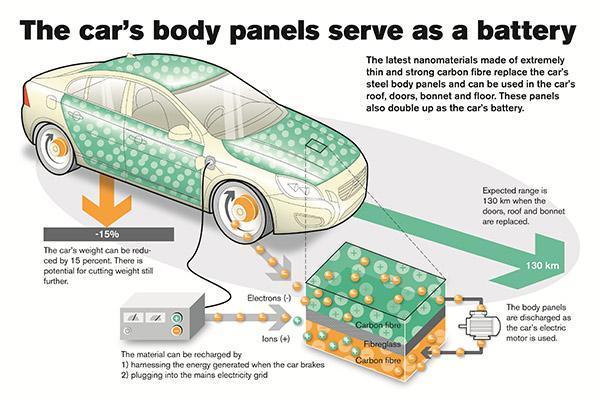 The car's body panels serve as a battery

The latest nanomaterials made of extremely thin and strong carbon fibre replace the car's steel body panels and can be used in the car's roof, doors, bonnet and floor. These panels also double up as the car's battery.

Expected range is 130 km when the doors, roof and bonnet are replaced.

130 km

-15%

The car's weight can be reduced by 15 percent. There is potential for cutting weight still further.

Electrons (-)

Ions (+)

Carbon fibre

Fibreglass

Carbon fibre

The body panels are discharged as the car's electric motor is used.

The material can be recharged by
1) harnessing the energy generated when the car brakes
2) plugging into the mains electricity grid