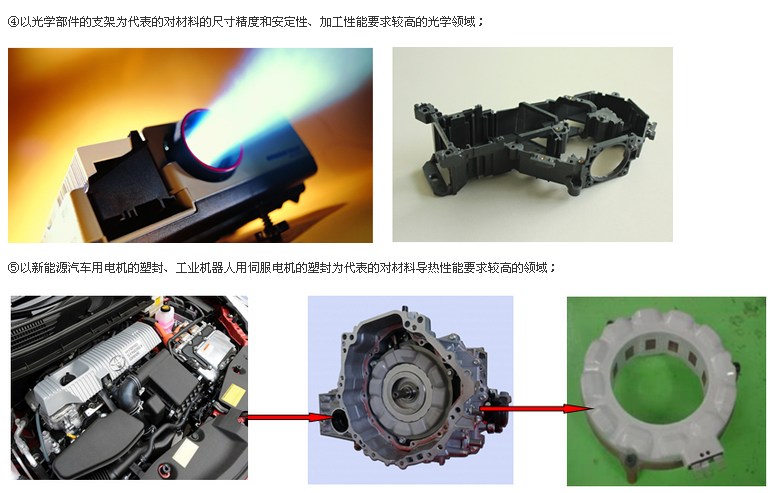 ④以光学部件的支架为代表的对材料的尺寸精度和安定性、加工性能要求较高的光学领域；

⑤以新能源汽车用电机的塑封、工业机器人用伺服电机的塑封为代表的对材料导热性能要求较高的领域；