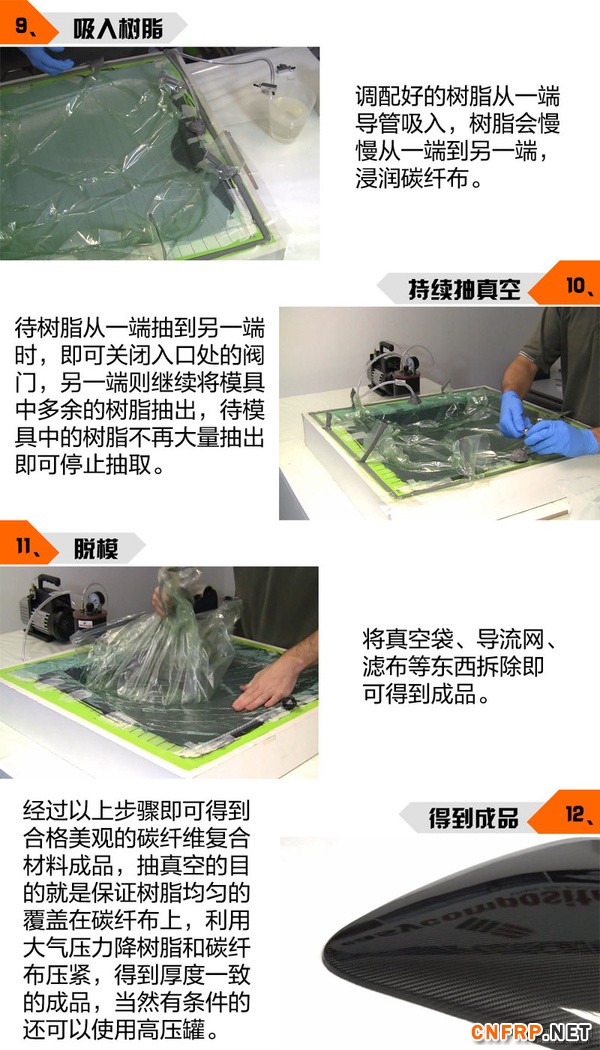 9、 吸入树脂

调配好的树脂从一端导管吸入，树脂会慢慢从一端到另一端，浸润碳纤布。

持续抽真空 10、

待树脂从一端抽到另一端时，即可关闭入口处的阀门，另一端则继续将模具中多余的树脂抽出，待模具中的树脂不再大量抽出即可停止抽取。

11、 脱模

将真空袋、导流网、滤布等东西拆除即可得到成品。

得到成品 12、

经过以上步骤即可得到合格美观的碳纤维复合材料成品，抽真空的目的就是保证树脂均匀的覆盖在碳纤布上，利用大气压力降树脂和碳纤布压紧，得到厚度一致的成品，当然有条件的还可以使用高压罐。

CNFRP.NET