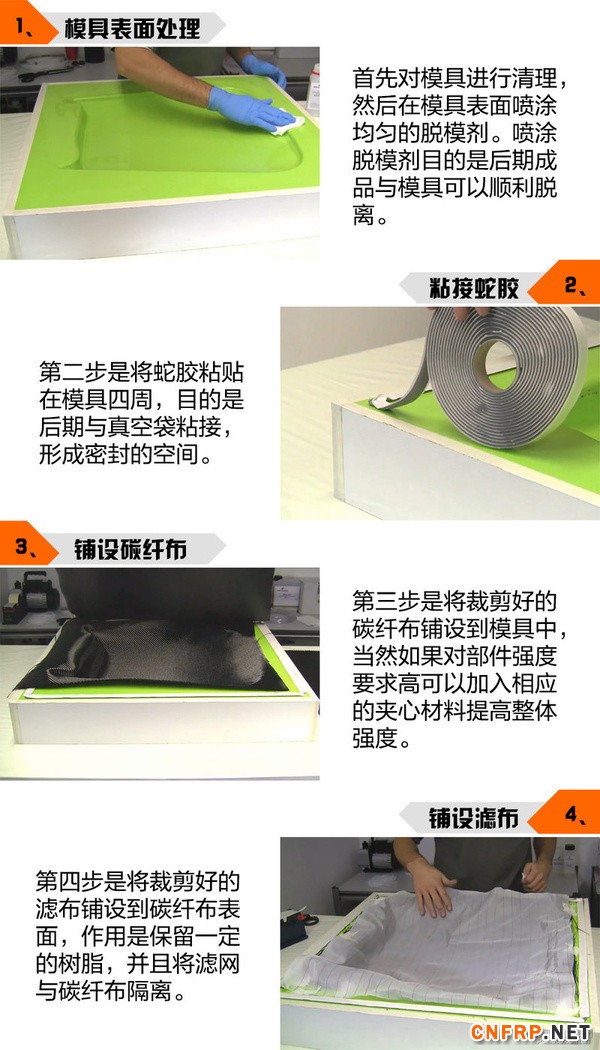 1、 模具表面处理

首先对模具进行清理，然后在模具表面喷涂均匀的脱模剂。喷涂脱模剂目的是后期成品与模具可以顺利脱离。

粘接蛇胶 2、

第二步是将蛇胶粘贴在模具四周，目的是后期与真空袋粘接，形成密封的空间。

3、 铺设碳纤布

第三步是将裁剪好的碳纤布铺设到模具中，当然如果对部件强度要求高可以加入相应的夹心材料提高整体强度。

铺设滤布 4、

第四步是将裁剪好的滤布铺设到碳纤布表面，作用是保留一定的树脂，并且将滤网与碳纤布隔离。

CNFRP.NET