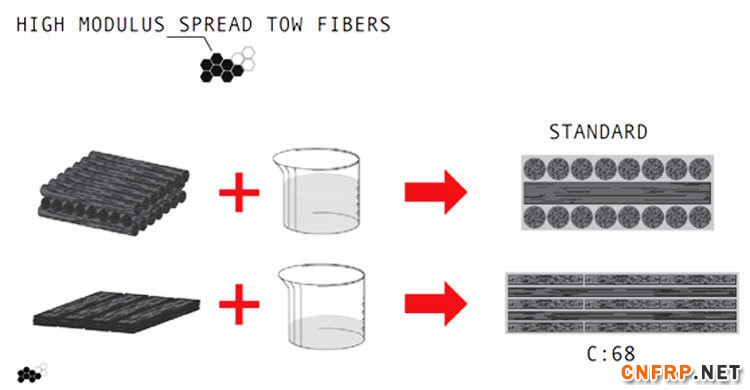 HIGH MODULUS SPREAD TOW FIBERS

STANDARD

C:68

CNFRP.NET